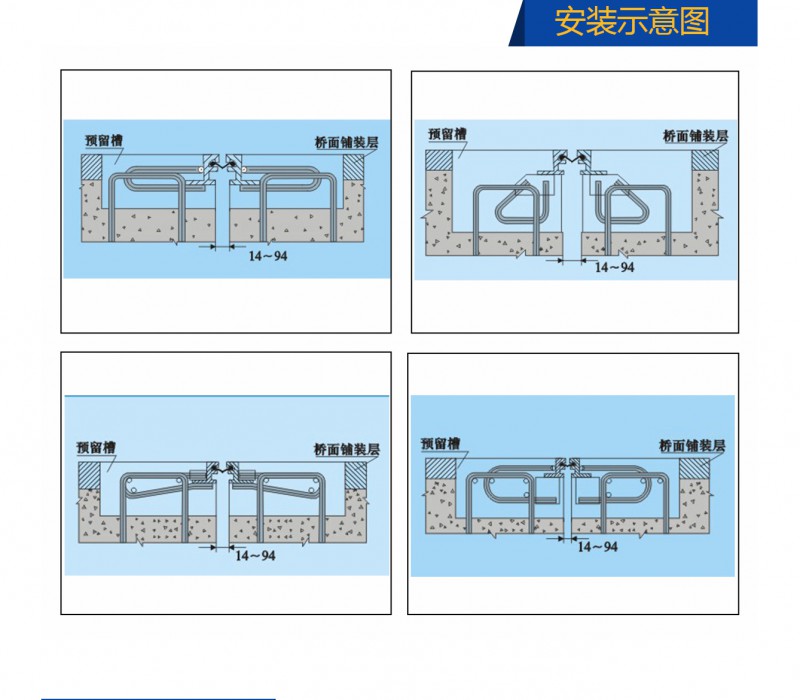 安装示意图

预留槽

桥面铺装层

14～94

预留槽

桥面铺装层

14～94

预留槽

桥面铺装层

14～94

预留槽

桥面铺装层

14～94