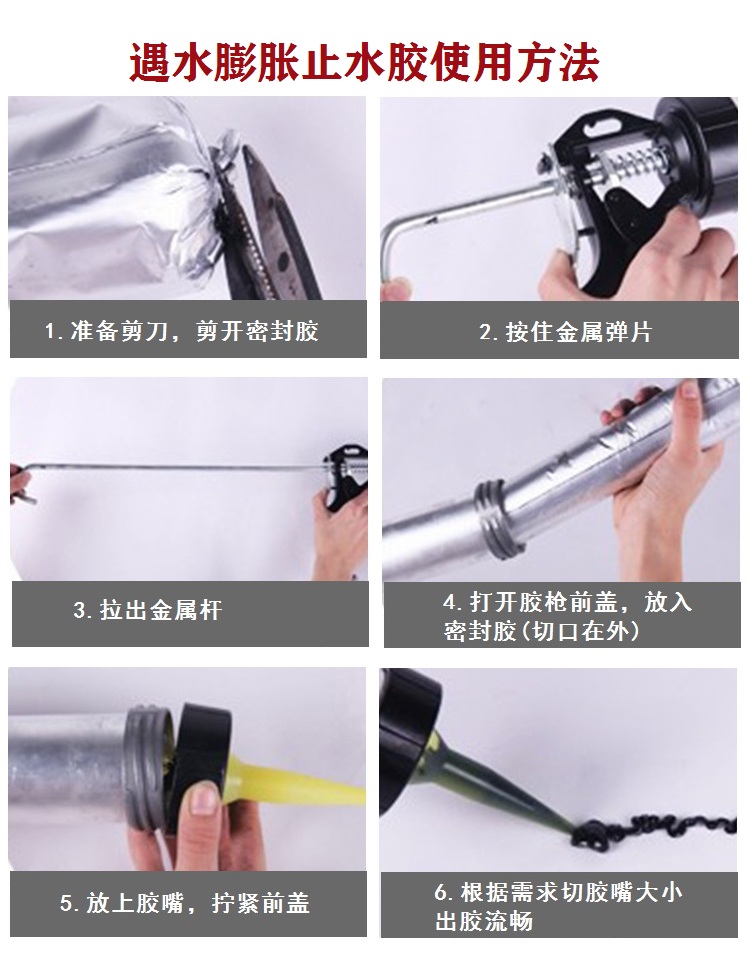 遇水膨胀止水胶使用方法

1. 准备剪刀，剪开密封胶

2. 按住金属弹片

3. 拉出金属杆

4. 打开胶枪前盖，放入密封胶(切口在外)

5. 放上胶嘴，拧紧前盖

6. 根据需求切胶嘴大小出胶流畅