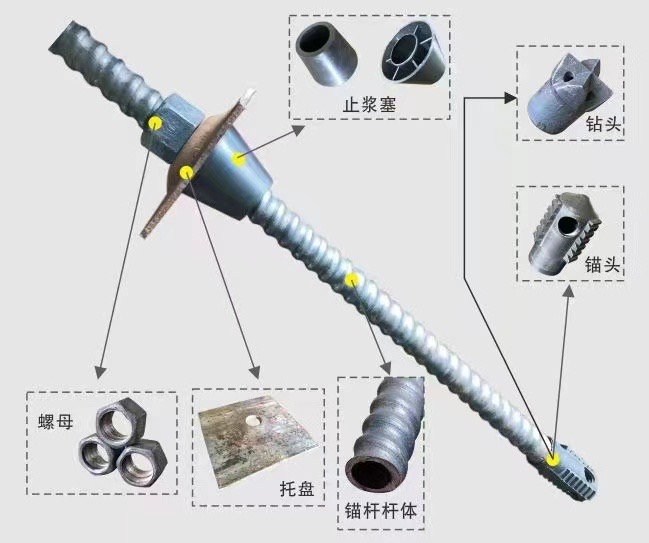 止浆塞

钻头

锚头

螺母

托盘

锚杆杆体