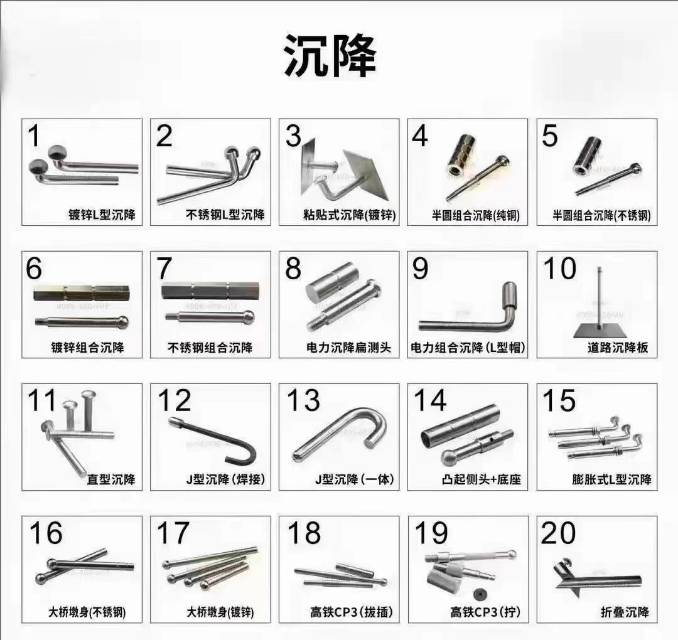 沉降

1
镀锌L型沉降

2
不锈钢L型沉降

3
粘贴式沉降(镀锌)

4
半圆组合沉降(纯铜)

5
半圆组合沉降(不锈钢)

6
镀锌组合沉降

7
不锈钢组合沉降

8
电力沉降扁测头

9
电力组合沉降(L型帽)

10
道路沉降板

11
直型沉降

12
J型沉降(焊接)

13
J型沉降(一体)

14
凸起侧头+底座

15
膨胀式L型沉降

16
大桥墩身(不锈钢)

17
大桥墩身(镀锌)

18
高铁CP3(拔插)

19
高铁CP3(拧)

20
折叠沉降